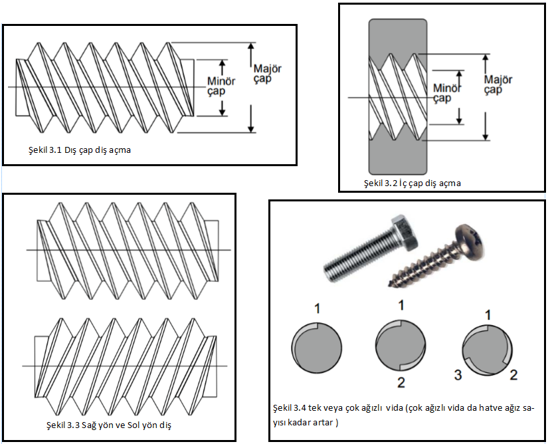 Minör çap

Majör çap

Şekil 3.1 Dış çap diş açma

Minör çap

Majör çap

Şekil 3.2 İç çap diş açma

Şekil 3.3 Sağ yön ve Sol yön diş

1

1

2

1

3

2

Şekil 3.4 tek veya çok ağızlı vida (çok ağızlı vida da hatve ağız sayısı kadar artar )